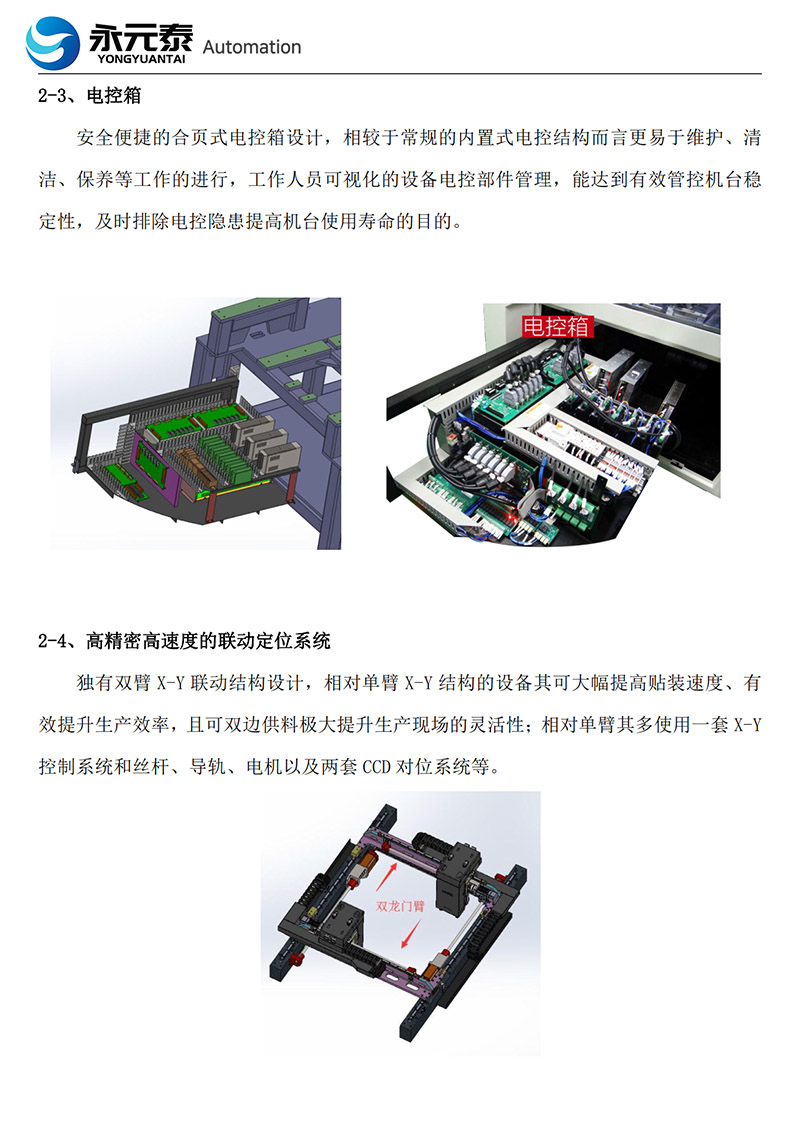 永元泰 YONGYUANTAI Automation

2-3、电控箱

安全便捷的合页式电控箱设计，相较于常规的内置式电控结构而言更易于维护、清洁、保养等工作的进行，工作人员可视化的设备电控部件管理，能达到有效管控机台稳定性，及时排除电控隐患提高机台使用寿命的目的。

电控箱

2-4、高精密高速度的联动定位系统

独有双臂 X-Y 联动结构设计，相对单臂 X-Y 结构的设备其可大幅提高贴装速度、有效提升生产效率，且可双边供料极大提升生产现场的灵活性；相对单臂其多使用一套 X-Y 控制系统和丝杆、导轨、电机以及两套 CCD 对位系统等。

双龙门臂