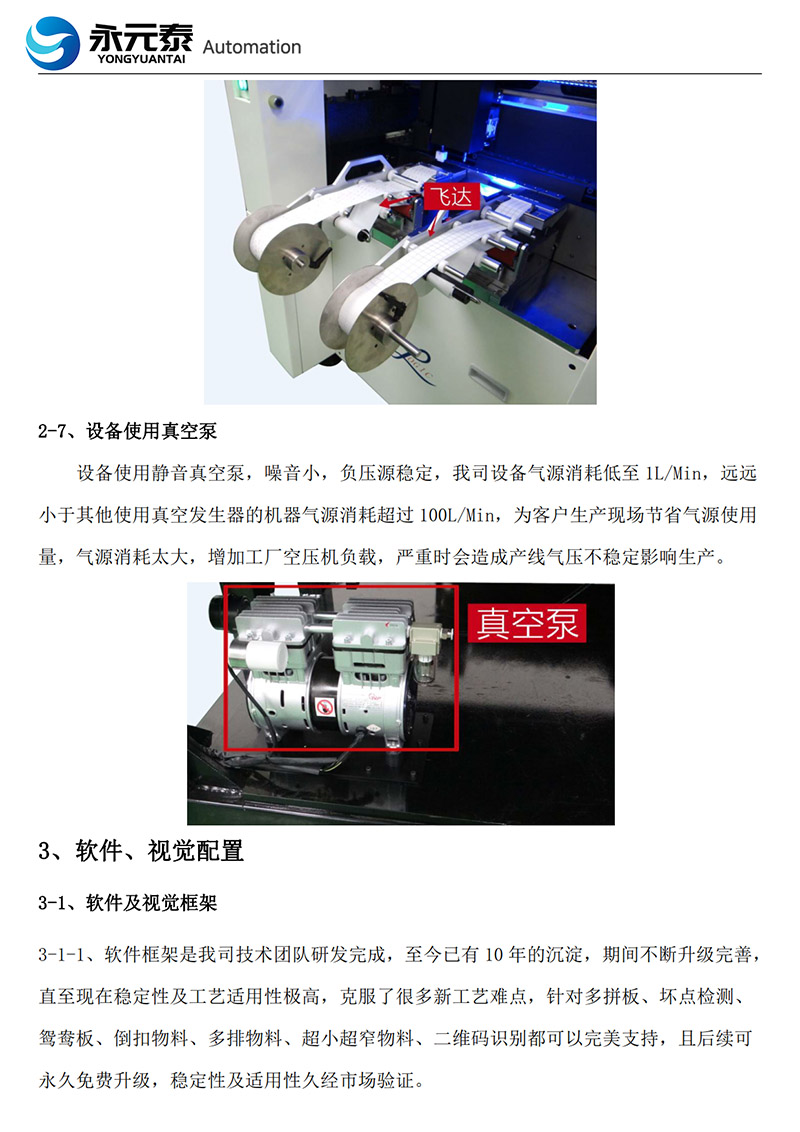 永元泰 YONGYUANTAI Automation

飞达

2-7、设备使用真空泵

设备使用静音真空泵，噪音小，负压源稳定，我司设备气源消耗低至 1L/Min，远远小于其他使用真空发生器的机器气源消耗超过 100L/Min，为客户生产现场节省气源使用量，气源消耗太大，增加工厂空压机负载，严重时会造成产线气压不稳定影响生产。

真空泵

3、软件、视觉配置

3-1、软件及视觉框架

3-1-1、软件框架是我司技术团队研发完成，至今已有 10 年的沉淀，期间不断升级完善，直至现在稳定性及工艺适用性极高，克服了很多新工艺难点，针对多拼板、坏点检测、鸳鸯板、倒扣物料、多排物料、超小超窄物料、二维码识别都可以完美支持，且后续可永久免费升级，稳定性及适用性久经市场验证。