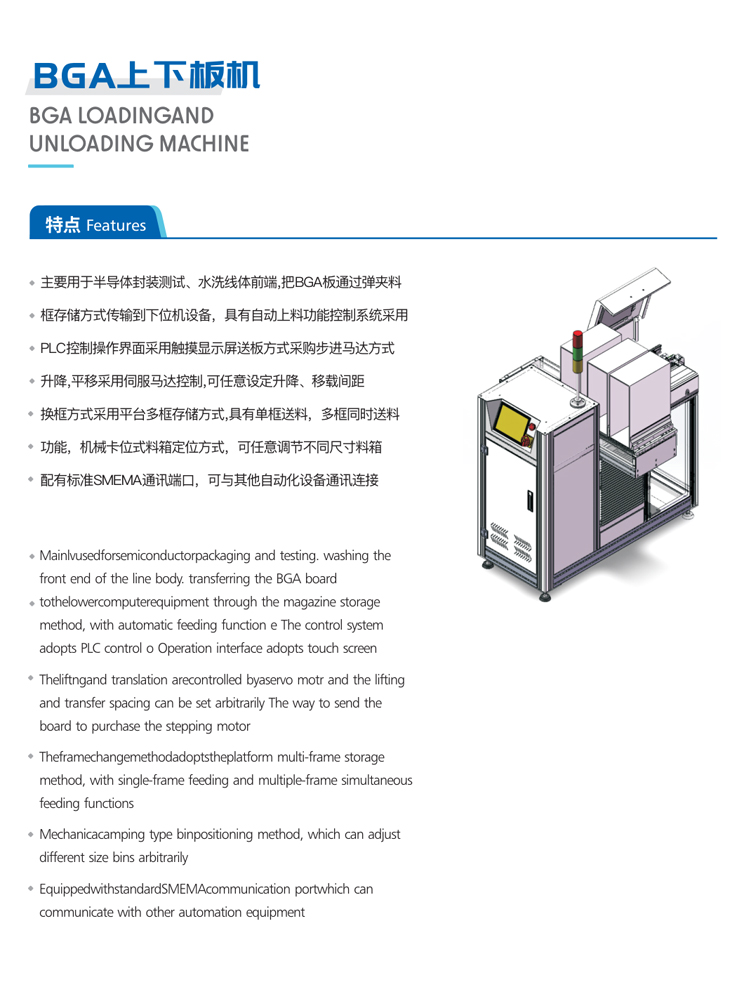 BGA上下板机

BGA LOADINGAND UNLOADING MACHINE

特点 Features

主要用于半导体封装测试、水洗线体前端,把BGA板通过弹夹料

框存储方式传输到下位机设备，具有自动上料功能控制系统采用

PLC控制操作界面采用触摸显示屏送板方式采购步进马达方式

升降,平移采用伺服马达控制,可任意设定升降、移载间距

换框方式采用平台多框存储方式,具有单框送料，多框同时送料

功能，机械卡位式料箱定位方式，可任意调节不同尺寸料箱

配有标准SMEMA通讯端口，可与其他自动化设备通讯连接

Mainlvusedforsemiconductorpackaging and testing. washing the front end of the line body. transferring the BGA board

tothelowercomputerequipment through the magazine storage method, with automatic feeding function e The control system adopts PLC control o Operation interface adopts touch screen

Theliftngand translation arecontrolled byaservo motr and the lifting and transfer spacing can be set arbitrarily The way to send the board to purchase the stepping motor

Theframechangemethodadoptstheplatform multi-frame storage method, with single-frame feeding and multiple-frame simultaneous feeding functions

Mechanicacamping type binpositioning method, which can adjust different size bins arbitrarily

EquippedwithstandardSMEMAcommunication portwhich can communicate with other automation equipment